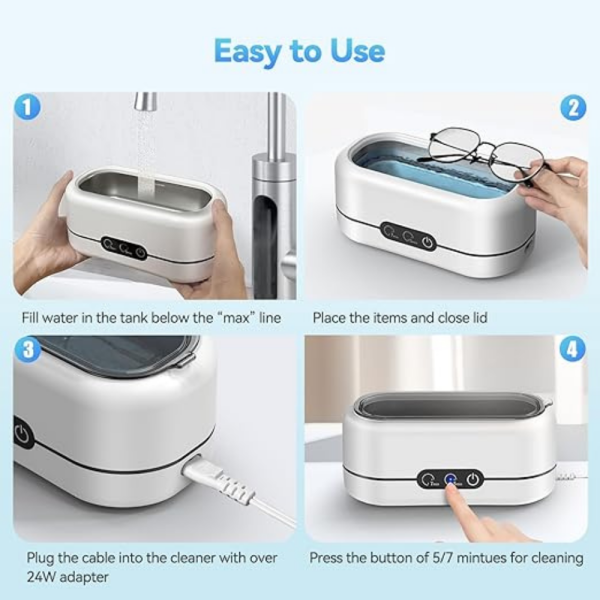 Easy to Use

1

2

Fill water in the tank below the “max” line

Place the items and close lid

3

4

Plug the cable into the cleaner with over 24W adapter

Press the button of 5/7 mintues for cleaning