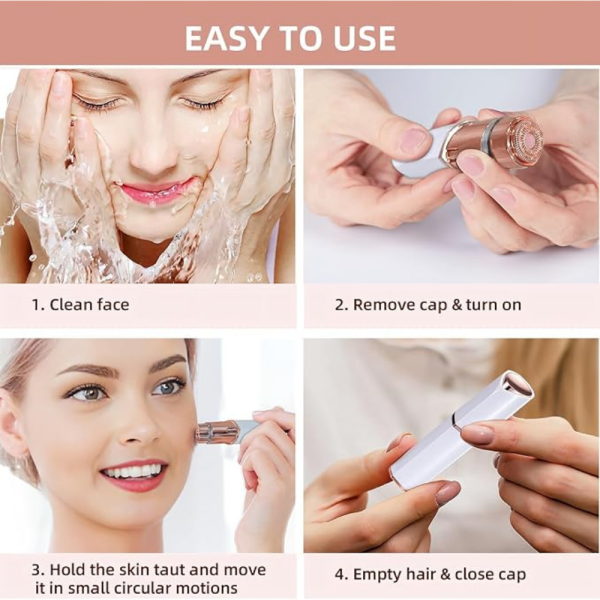 EASY TO USE

1. Clean face

2. Remove cap & turn on

3. Hold the skin taut and move it in small circular motions

4. Empty hair & close cap