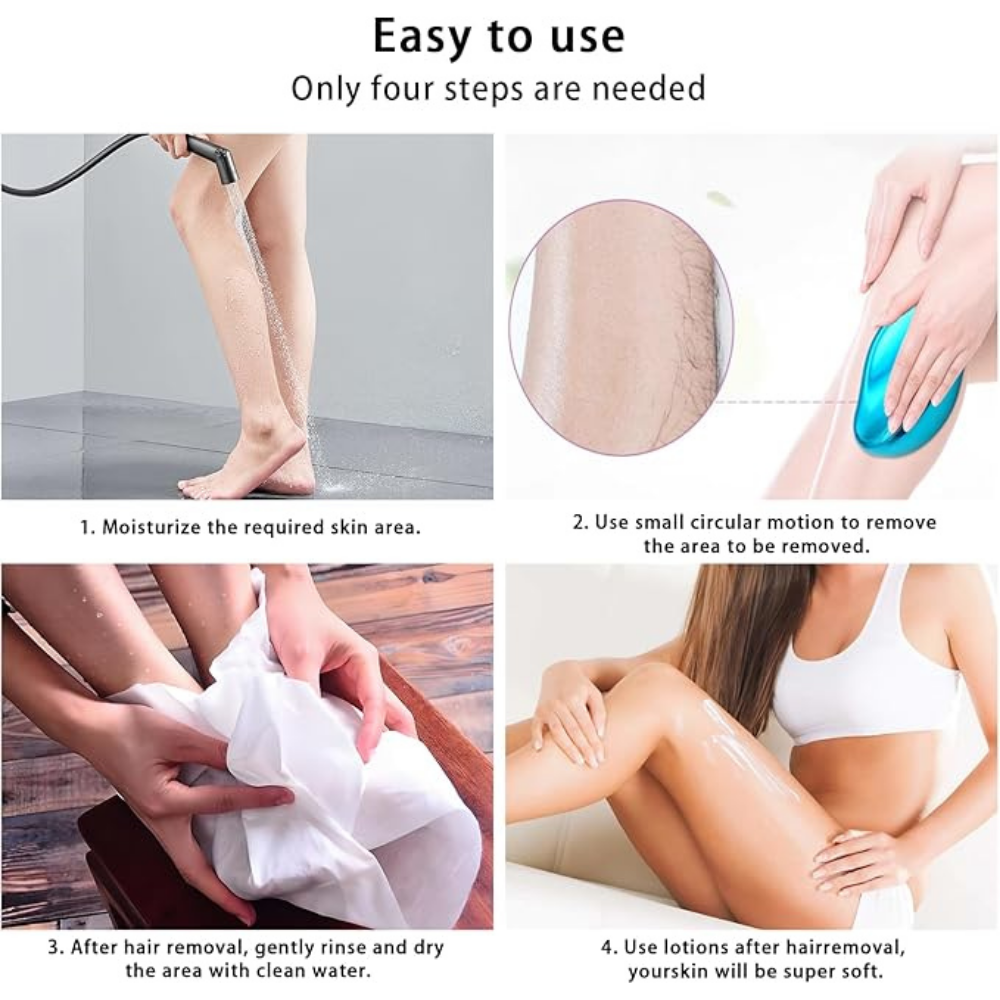 Easy to use
Only four steps are needed

1. Moisturize the required skin area.

2. Use small circular motion to remove the area to be removed.

3. After hair removal, gently rinse and dry the area with clean water.

4. Use lotions after hairremoval, yourskin will be super soft.